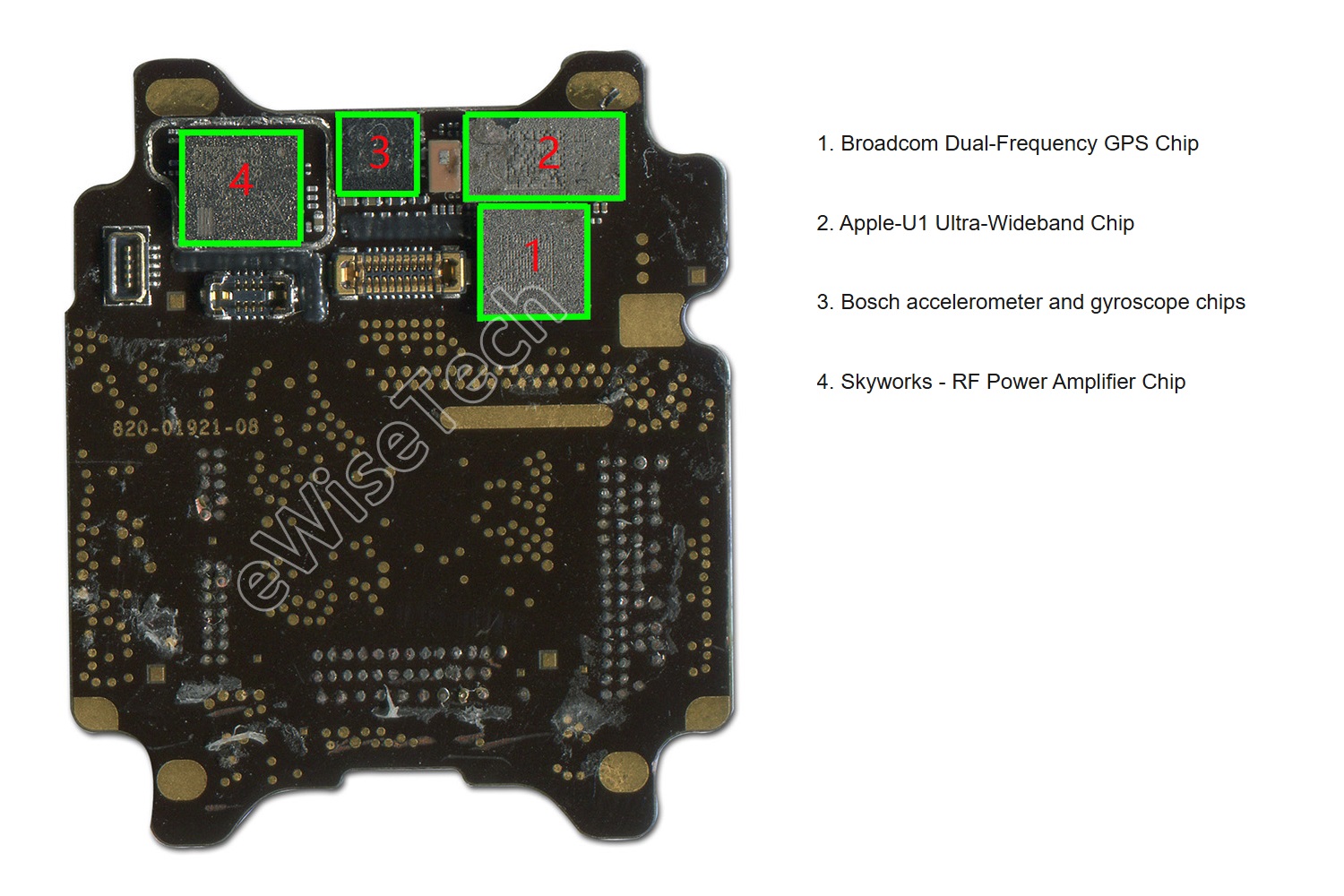 4

3

2

1

820-01921-08

eWiseTech

1. Broadcom Dual-Frequency GPS Chip

2. Apple-U1 Ultra-Wideband Chip

3. Bosch accelerometer and gyroscope chips

4. Skyworks - RF Power Amplifier Chip